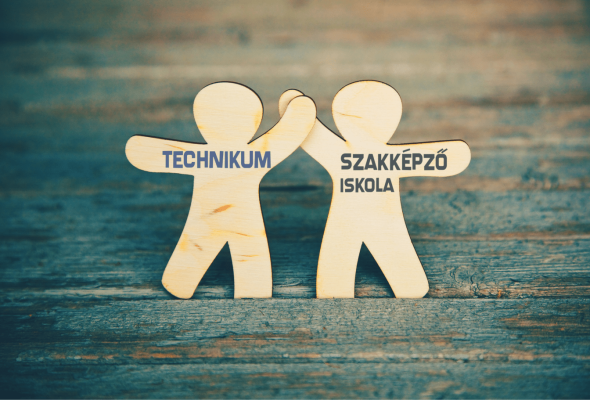 TECHNIKUM

SZAKKÉPZŐ ISKOLA